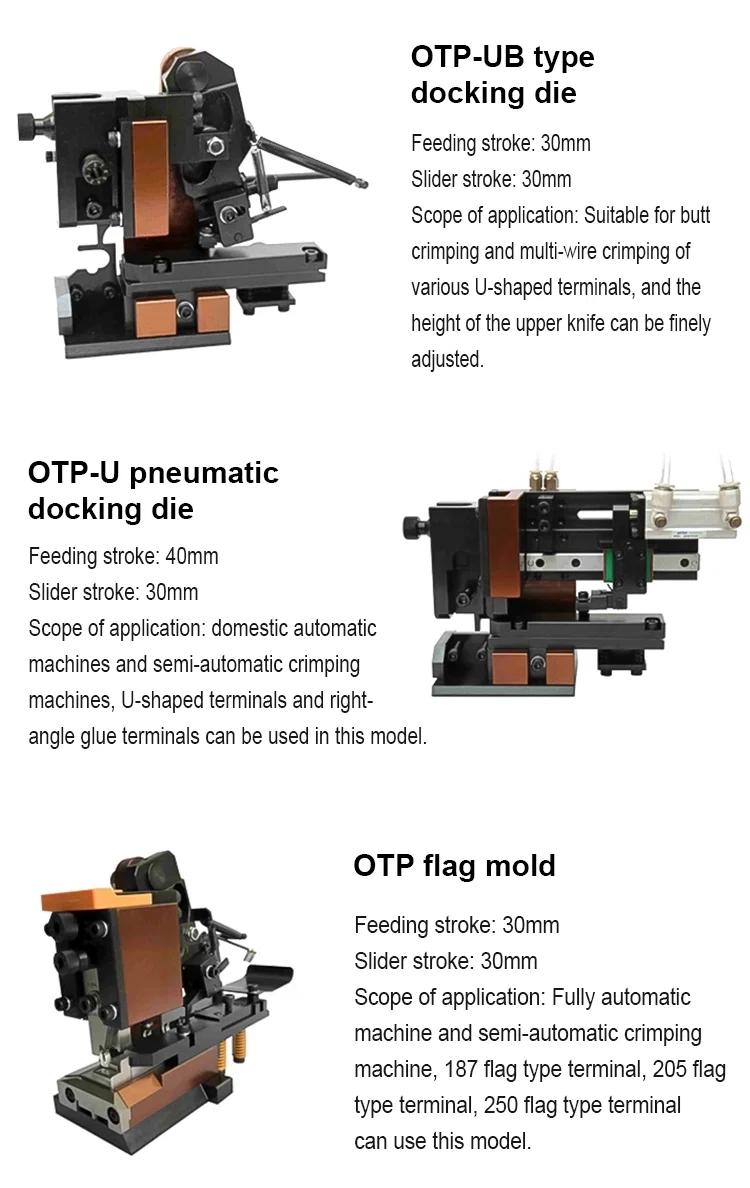 OTP-UB type docking die

Feeding stroke: 30mm
Slider stroke: 30mm
Scope of application: Suitable for butt crimping and multi-wire crimping of various U-shaped terminals, and the height of the upper knife can be finely adjusted.

OTP-U pneumatic docking die

Feeding stroke: 40mm
Slider stroke: 30mm
Scope of application: domestic automatic machines and semi-automatic crimping machines, U-shaped terminals and right-angle glue terminals can be used in this model.

OTP flag mold

Feeding stroke: 30mm
Slider stroke: 30mm
Scope of application: Fully automatic machine and semi-automatic crimping machine, 187 flag type terminal, 205 flag type terminal, 250 flag type terminal can use this model.